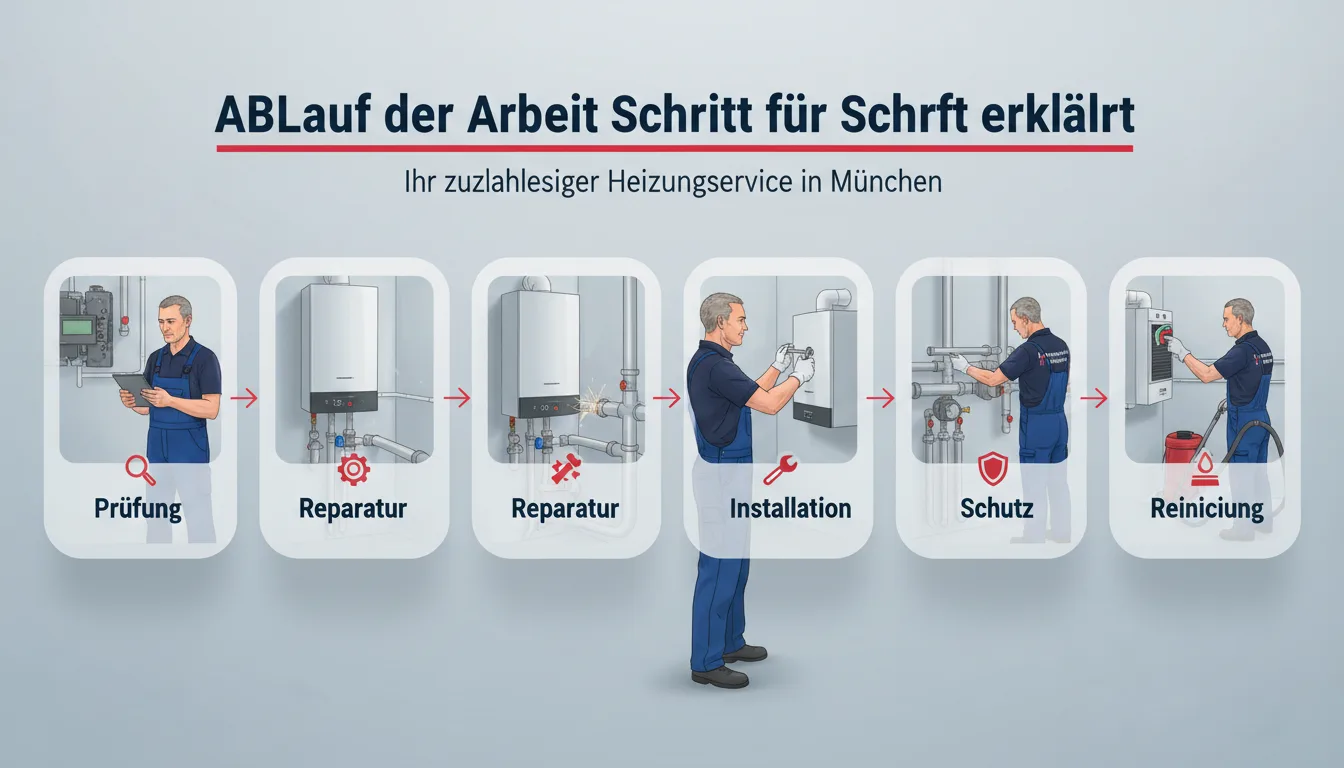 ABLauf der Arbeit Schritt für Schrft erklälrt

Ihr zuzlahlesiger Heizungservice in München

Prüfung

Reparatur

Reparatur

Installation

Schutz

Reiniciung