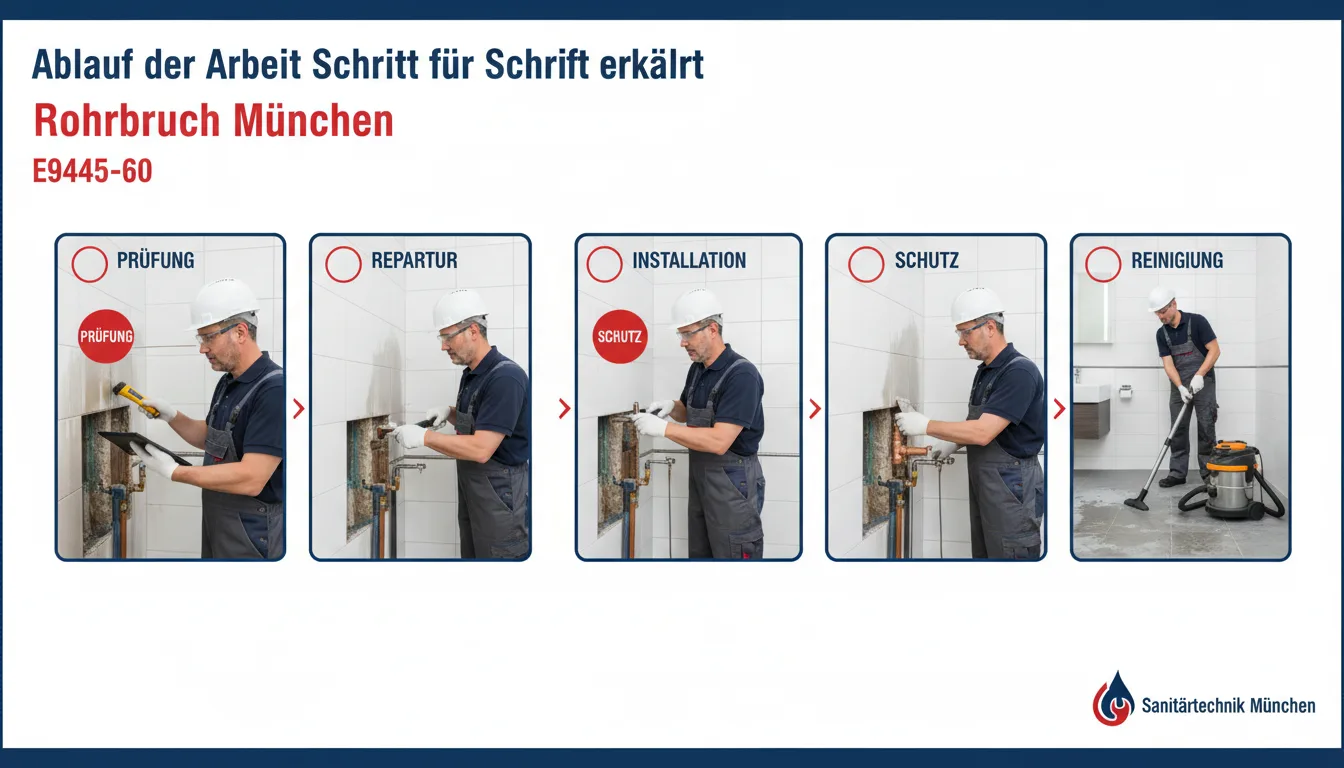 Ablauf der Arbeit Schritt für Schrift erkälrt
Rohrbruch München
E9445-60

PRÜFUNG
PRÜFUNG

REPARTUR

INSTALLATION
SCHUTZ

SCHUTZ

REINIGIUNG

Sanitärtechnik München